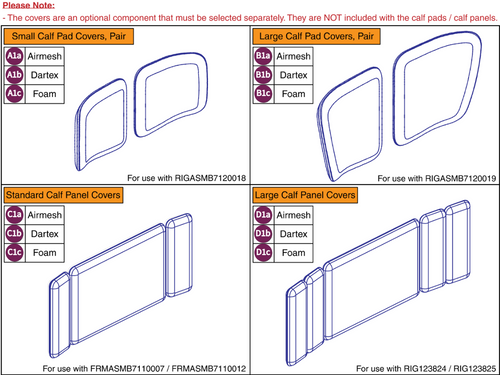 Please Note:
- The covers are an optional component that must be selected separately. They are NOT included with the calf pads / calf panels.

Small Calf Pad Covers, Pair

| A1a | Airmesh |
|---|---|
| A1b | Dartex |
| A1c | Foam |

For use with RIGASMB7120018

Large Calf Pad Covers, Pair

| B1a | Airmesh |
|---|---|
| B1b | Dartex |
| B1c | Foam |

For use with RIGASMB7120019

Standard Calf Panel Covers

| C1a | Airmesh |
|---|---|
| C1b | Dartex |
| C1c | Foam |

For use with FRMASMB7110007 / FRMASMB7110012

Large Calf Panel Covers

| D1a | Airmesh |
|---|---|
| D1b | Dartex |
| D1c | Foam |

For use with RIG123824 / RIG123825