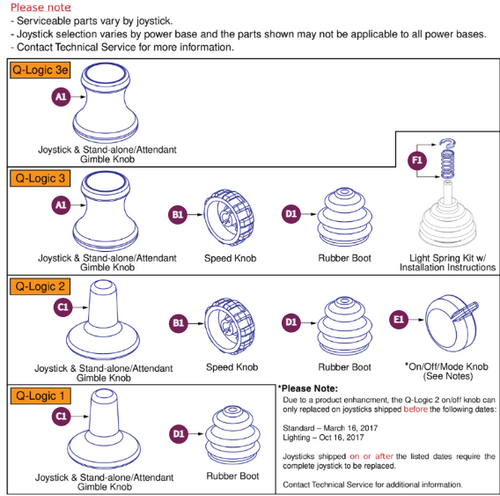 Please note:
- Serviceable parts vary by joystick.
- Joystick selection varies by power base and the parts shown may not be applicable to all power bases.
- Contact Technical Service for more information.

Q-Logic 3e

A1

Joystick & Stand-alone/Attendant Gimble Knob

F1

Q-Logic 3

A1

Joystick & Stand-alone/Attendant Gimble Knob

B1

Speed Knob

D1

Rubber Boot

Light Spring Kit w/ Installation Instructions

Q-Logic 2

C1

Joystick & Stand-alone/Attendant Gimble Knob

B1

Speed Knob

D1

Rubber Boot

E1

*On/Off/Mode Knob (See Notes)

Q-Logic 1

C1

Joystick & Stand-alone/Attendant Gimble Knob

D1

Rubber Boot

*Please Note:

Due to a product enhancment, the Q-Logic 2 on/off knob can only replaced on joysticks shipped before the following dates:

Standard – March 16, 2017
Lighting – Oct 16, 2017

Joysticks shipped on or after the listed dates require the complete joystick to be replaced.

Contact Technical Service for additional information.