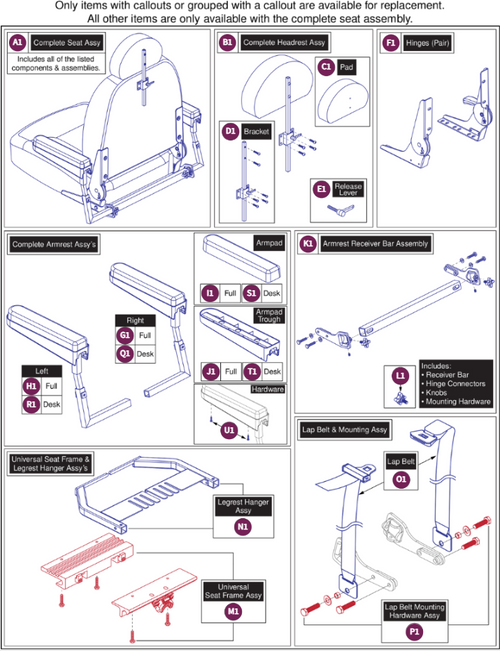 Only items with callouts or grouped with a callout are available for replacement.
All other items are only available with the complete seat assembly.

A1 Complete Seat Assy
Includes all of the listed components & assemblies.

B1 Complete Headrest Assy
C1 Pad
D1 Bracket
E1 Release Lever

F1 Hinges (Pair)

Complete Armrest Assy's
Right
G1 Full
Q1 Desk
Left
H1 Full
R1 Desk

Armpad
I1 Full
S1 Desk

Armpad Trough
J1 Full
T1 Desk

Hardware
U1

K1 Armrest Receiver Bar Assembly
L1
Includes:
• Receiver Bar
• Hinge Connectors
• Knobs
• Mounting Hardware

Universal Seat Frame & Legrest Hanger Assy's
Legrest Hanger Assy
N1
Universal Seat Frame Assy
M1

Lap Belt & Mounting Assy
Lap Belt
O1
Lap Belt Mounting Hardware Assy
P1