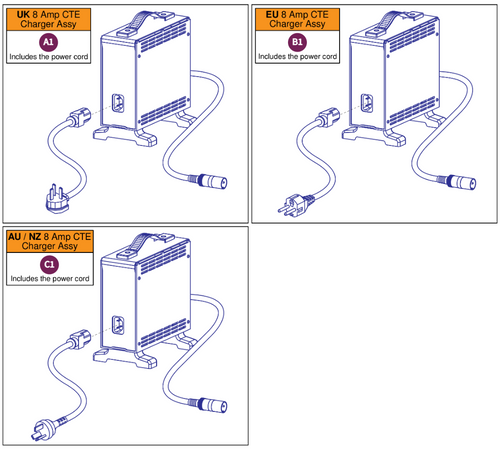 UK 8 Amp CTE Charger Assy

A1

Includes the power cord

EU 8 Amp CTE Charger Assy

B1

Includes the power cord

AU / NZ 8 Amp CTE Charger Assy

C1

Includes the power cord