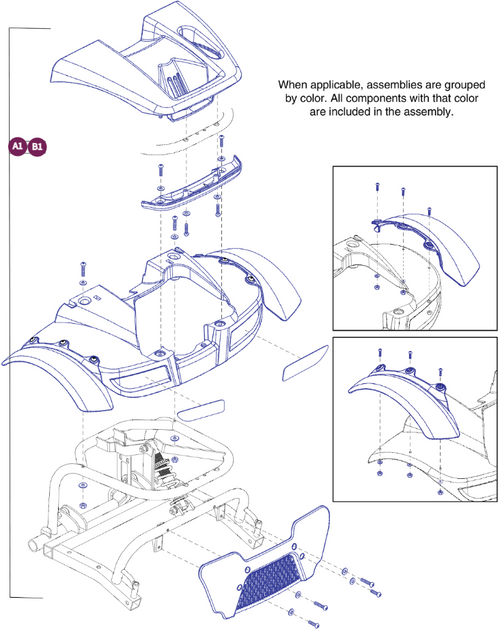 When applicable, assemblies are grouped by color. All components with that color are included in the assembly.

A1 B1