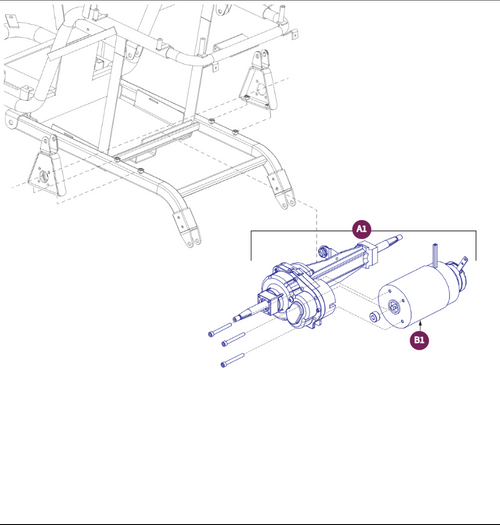 A1

B1