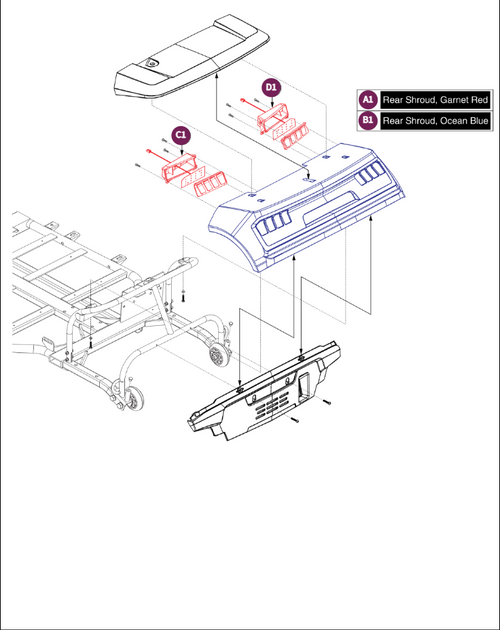 D1

C1

A1 Rear Shroud, Garnet Red

B1 Rear Shroud, Ocean Blue