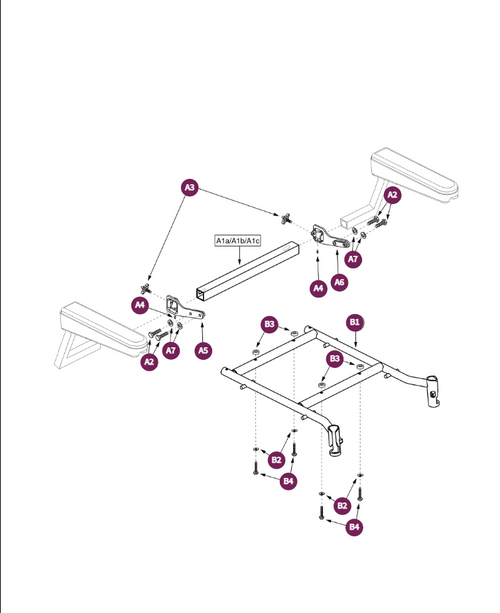 A3
A2
A1a/A1b/A1c
A7
A4
A6
A4
A2
A7
A5
B3
B1
B3
B2
B4
B2
B4