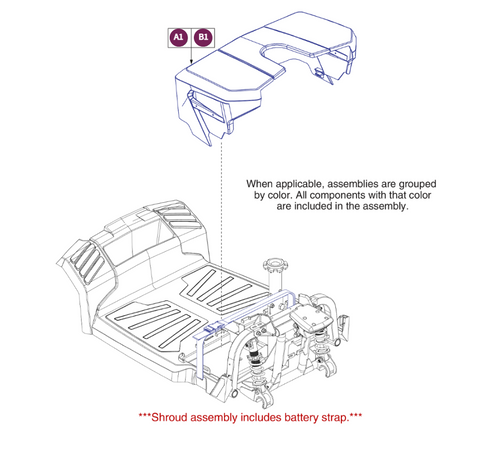 A1 B1

When applicable, assemblies are grouped by color. All components with that color are included in the assembly.

***Shroud assembly includes battery strap.***