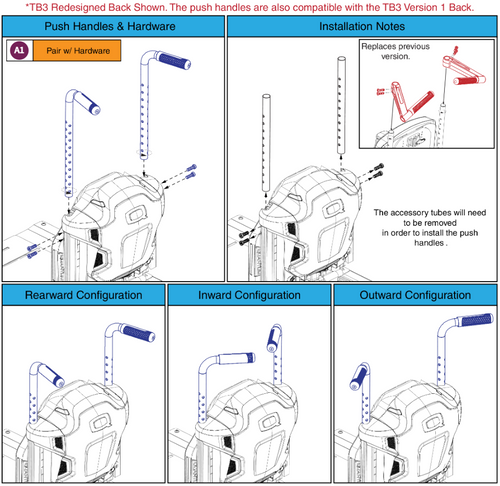 *TB3 Redesigned Back Shown. The push handles are also compatible with the TB3 Version 1 Back.

Push Handles & Hardware

A1 Pair w/ Hardware

Installation Notes

Replaces previous version.

The accessory tubes will need to be removed in order to install the push handles .

Rearward Configuration

Inward Configuration

Outward Configuration