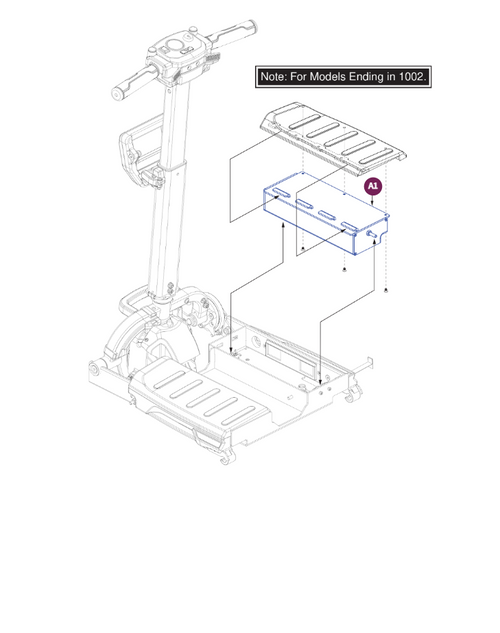 Note: For Models Ending in 1002.

A1