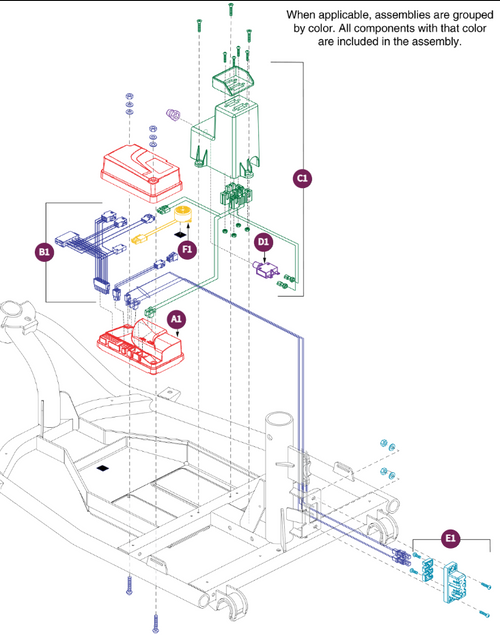 When applicable, assemblies are grouped by color. All components with that color are included in the assembly.

C1

B1

F1

D1

A1

E1