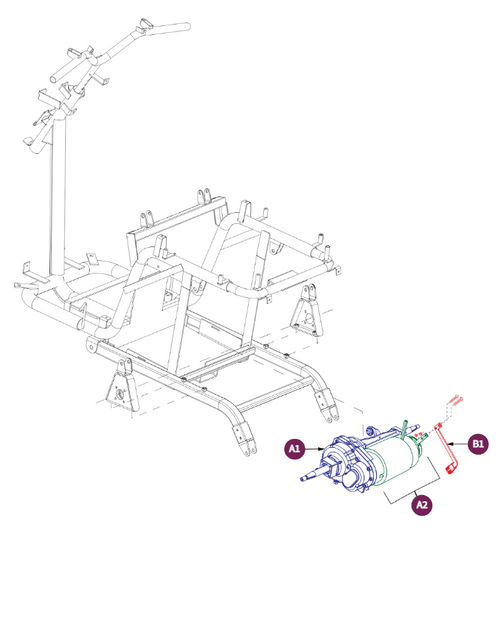 A1
B1
A2