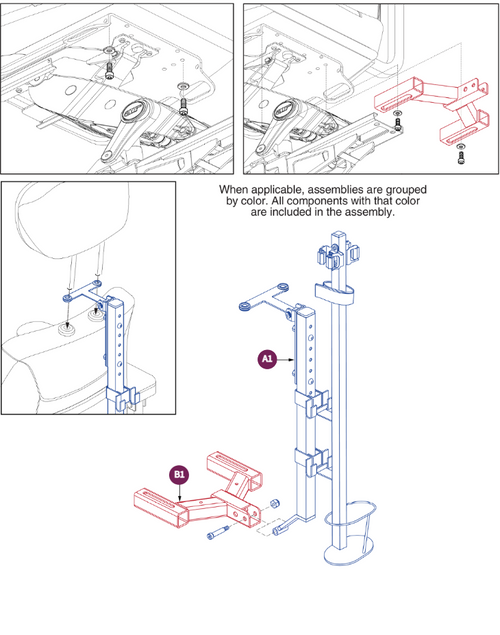 When applicable, assemblies are grouped by color. All components with that color are included in the assembly.

A1

B1