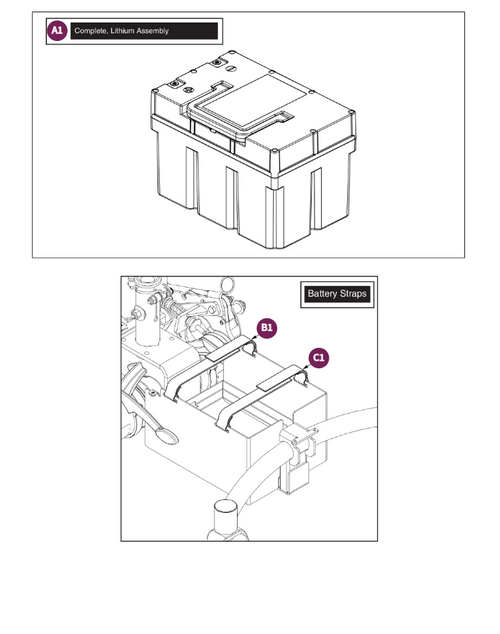 A1 Complete, Lithium Assembly

Battery Straps

B1

C1