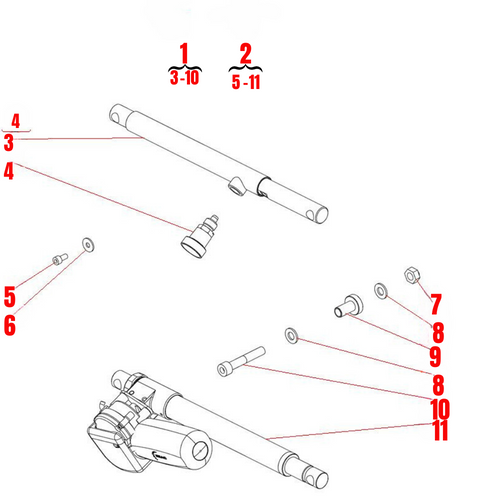 1
3-10

2
5-11

4
3

4

5
6

7
8
9
8
10
11