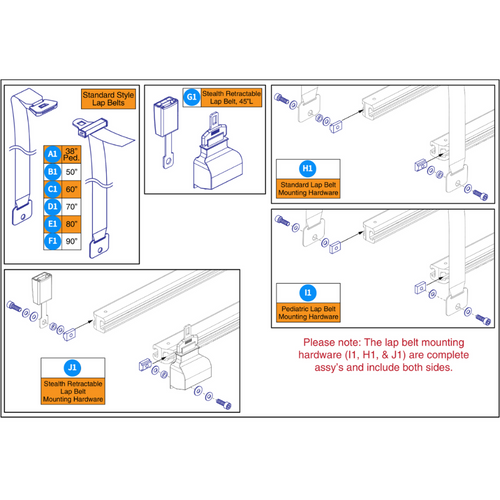 Standard Style Lap Belts

| A1 | 38" Ped. |
|---|---|
| B1 | 50" |
| C1 | 60" |
| D1 | 70" |
| E1 | 80" |
| F1 | 90" |

G1 Stealth Retractable Lap Belt, 45"L

H1 Standard Lap Belt Mounting Hardware

I1 Pediatric Lap Belt Mounting Hardware

J1 Stealth Retractable Lap Belt Mounting Hardware

Please note: The lap belt mounting hardware (I1, H1, & J1) are complete assy's and include both sides.