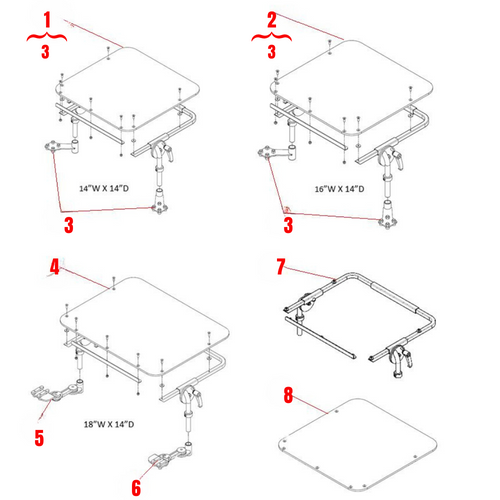 1
3

14"W X 14"D

3

2
3

16"W X 14"D

3

4

5

18"W X 14"D

6

7

8