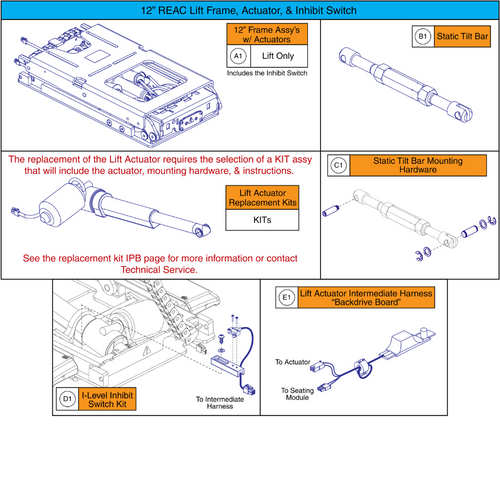 12" REAC Lift Frame, Actuator, & Inhibit Switch

12" Frame Assy's w/ Actuators

A1 Lift Only

Includes the Inhibit Switch

B1 Static Tilt Bar

The replacement of the Lift Actuator requires the selection of a KIT assy that will include the actuator, mounting hardware, & instructions.

Lift Actuator Replacement Kits

KITs

See the replacement kit IPB page for more information or contact Technical Service.

C1 Static Tilt Bar Mounting Hardware

D1 I-Level Inhibit Switch Kit

To Intermediate Harness

E1 Lift Actuator Intermediate Harness "Backdrive Board"

To Actuator

To Seating Module