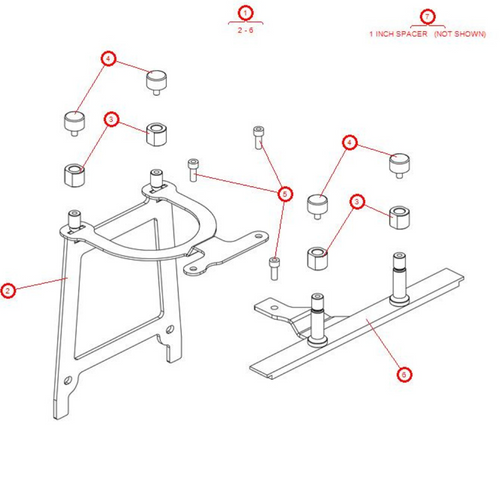 1
2 - 6

7
1 INCH SPACER (NOT SHOWN)

4
3
5
4
3
2
6