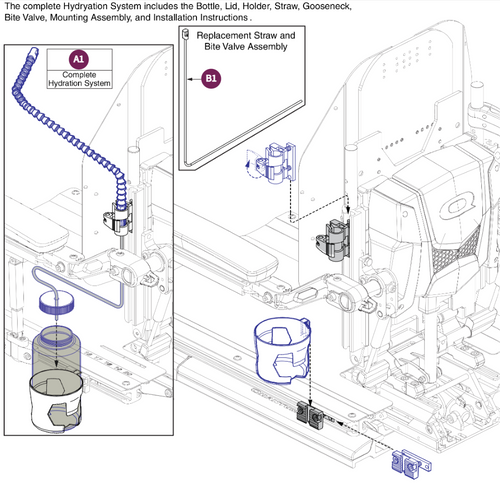 The complete Hydryation System includes the Bottle, Lid, Holder, Straw, Gooseneck, Bite Valve, Mounting Assembly, and Installation Instructions .

A1
Complete Hydration System

Replacement Straw and Bite Valve Assembly

B1