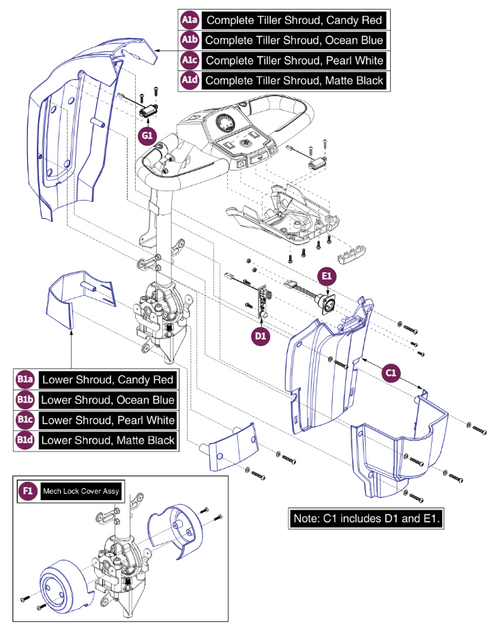 A1a Complete Tiller Shroud, Candy Red
A1b Complete Tiller Shroud, Ocean Blue
A1c Complete Tiller Shroud, Pearl White
A1d Complete Tiller Shroud, Matte Black

G1

E1

D1

C1

B1a Lower Shroud, Candy Red
B1b Lower Shroud, Ocean Blue
B1c Lower Shroud, Pearl White
B1d Lower Shroud, Matte Black

F1 Mech Lock Cover Assy

Note: C1 includes D1 and E1.