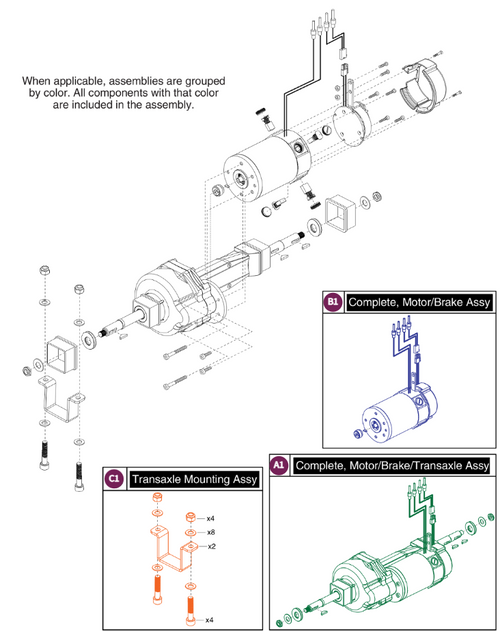 When applicable, assemblies are grouped by color. All components with that color are included in the assembly.

B1 Complete, Motor/Brake Assy

C1 Transaxle Mounting Assy

x4
x8
x2
x4

A1 Complete, Motor/Brake/Transaxle Assy