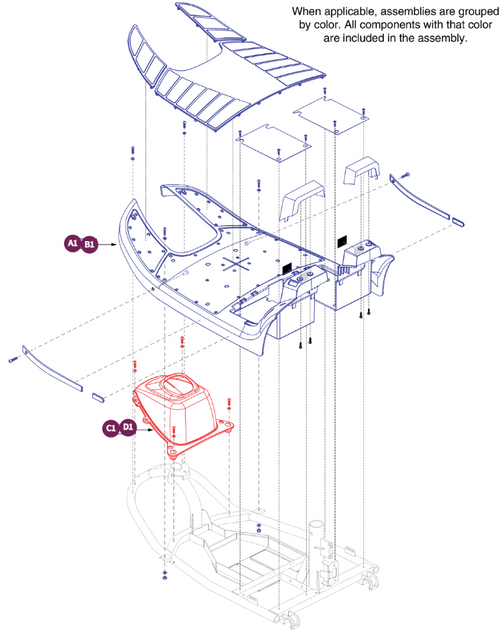 When applicable, assemblies are grouped by color. All components with that color are included in the assembly.

A1 B1

C1 D1