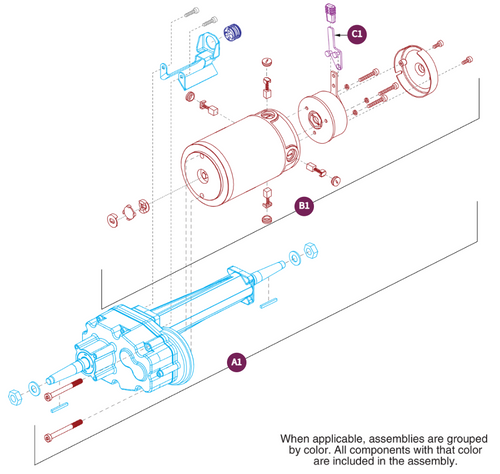 C1

B1

A1

When applicable, assemblies are grouped by color. All components with that color are included in the assembly.