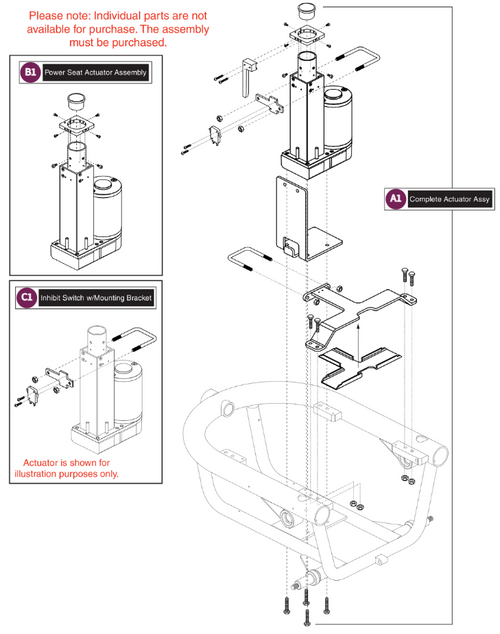 Please note: Individual parts are not available for purchase. The assembly must be purchased.

B1 Power Seat Actuator Assembly

C1 Inhibit Switch w/Mounting Bracket

Actuator is shown for illustration purposes only.

A1 Complete Actuator Assy