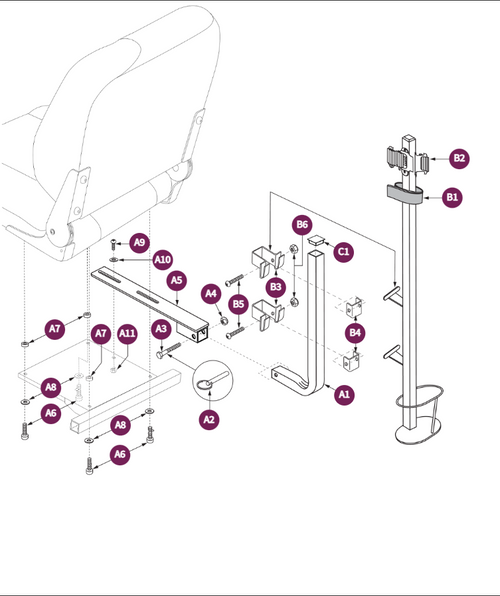 B2
B1
B6
C1
A9
A10
A5
A4
B3
B5
B4
A7
A7
A11
A3
A8
A6
A2
A1
A8
A6