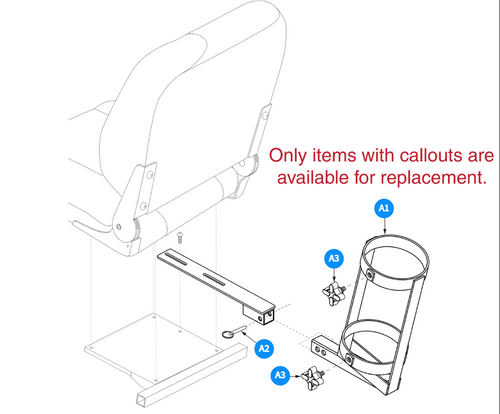 Only items with callouts are available for replacement.

A1

A3

A2

A3