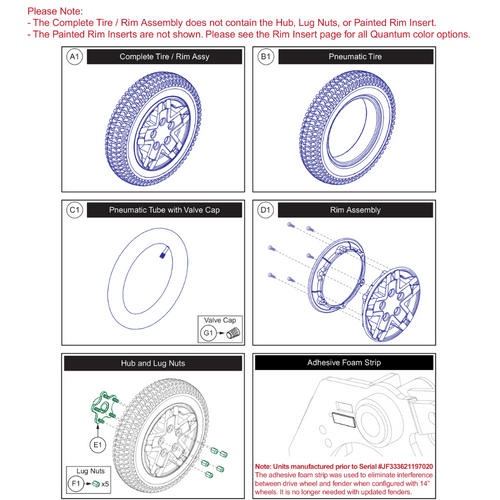 Please Note:
- The Complete Tire / Rim Assembly does not contain the Hub, Lug Nuts, or Painted Rim Insert.
- The Painted Rim Inserts are not shown. Please see the Rim Insert page for all Quantum color options.

A1 Complete Tire / Rim Assy

B1 Pneumatic Tire

C1 Pneumatic Tube with Valve Cap

Valve Cap
G1

D1 Rim Assembly

Hub and Lug Nuts

E1

Lug Nuts
F1 x5

Adhesive Foam Strip

Note: Units manufactured prior to Serial #JF333621197020
The adhesive foam strip was used to eliminate interference between drive wheel and fender when configured with 14" wheels. It is no longer needed with updated fenders.