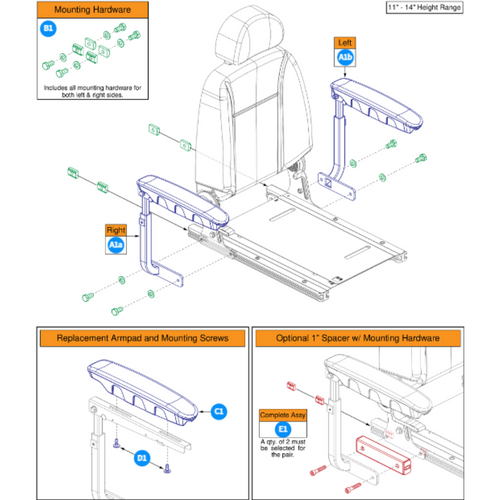 Mounting Hardware

B1

Includes all mounting hardware for both left & right sides.

11" - 14" Height Range

Left

A1b

Right

A1a

Replacement Armpad and Mounting Screws

C1

D1

Optional 1" Spacer w/ Mounting Hardware

Complete Assy

E1

A qty. of 2 must be selected for the pair.