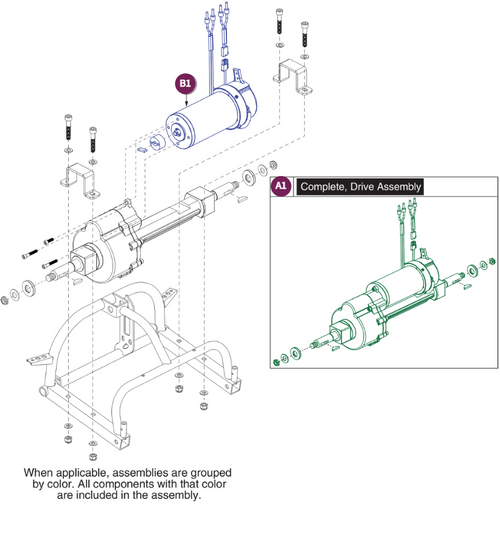 B1

A1 Complete, Drive Assembly

When applicable, assemblies are grouped by color. All components with that color are included in the assembly.