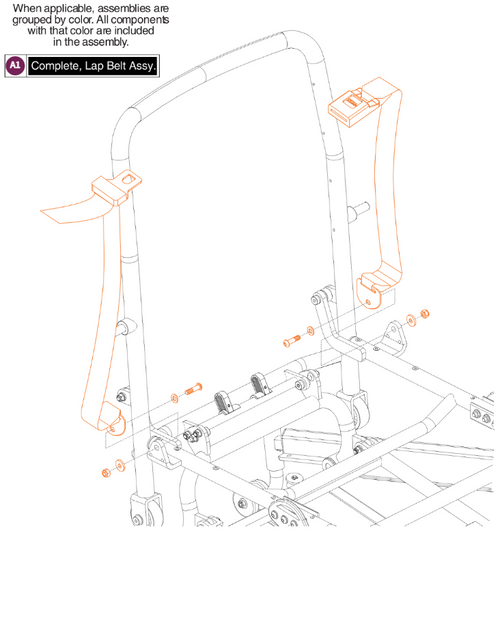 When applicable, assemblies are grouped by color. All components with that color are included in the assembly.

A1 Complete, Lap Belt Assy.