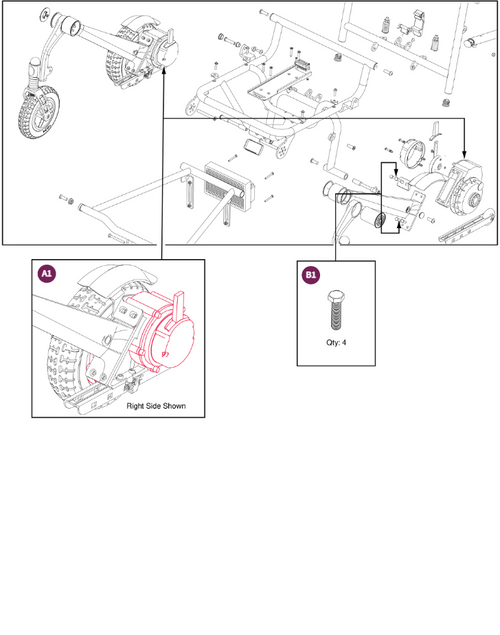 A1

Right Side Shown

B1

Qty: 4