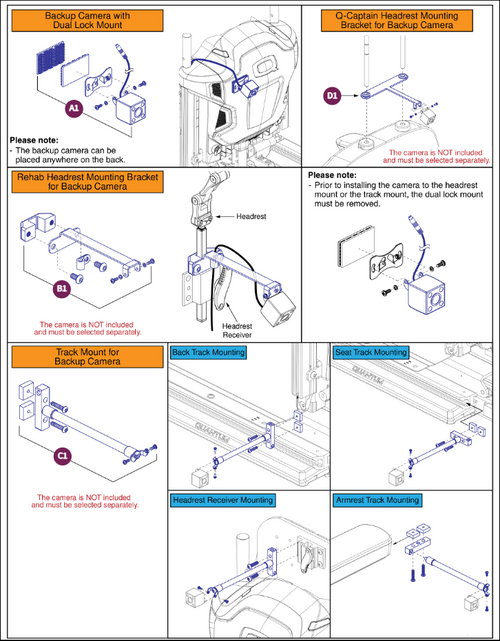 Backup Camera with Dual Lock Mount

A1

Please note:
- The backup camera can be placed anywhere on the back.

Q-Captain Headrest Mounting Bracket for Backup Camera

D1

The camera is NOT included and must be selected separately.

Rehab Headrest Mounting Bracket for Backup Camera

B1

The camera is NOT included and must be selected separately.

Headrest

Headrest Receiver

Please note:
- Prior to installing the camera to the headrest mount or the track mount, the dual lock mount must be removed.

Track Mount for Backup Camera

C1

The camera is NOT included and must be selected separately.

Back Track Mounting

QUANTUM

Seat Track Mounting

QUANTUM

Headrest Receiver Mounting

Armrest Track Mounting