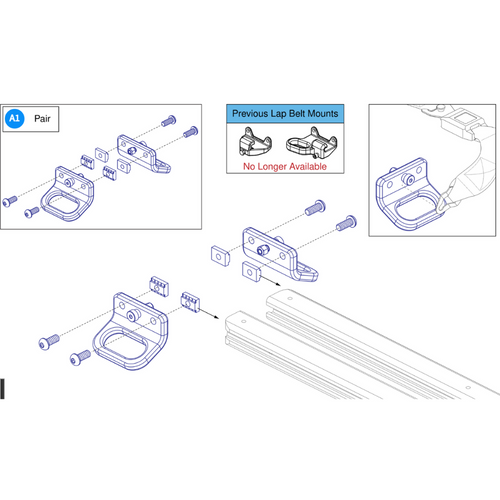 A1 Pair

Previous Lap Belt Mounts

No Longer Available