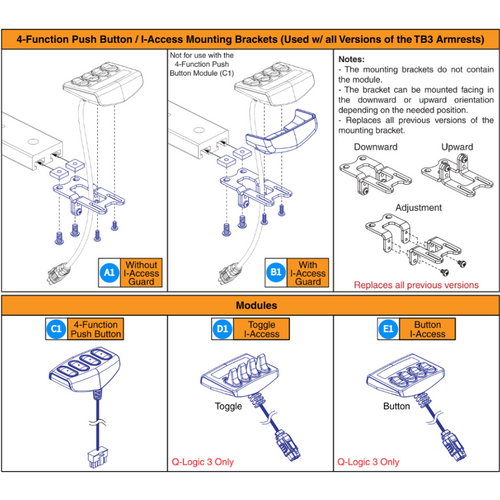 4-Function Push Button / I-Access Mounting Brackets (Used w/ all Versions of the TB3 Armrests)

A1 Without I-Access Guard

Not for use with the 4-Function Push Button Module (C1)

B1 With I-Access Guard

Notes:
- The mounting brackets do not contain the module.
- The bracket can be mounted facing in the downward or upward orientation depending on the needed position.
- Replaces all previous versions of the mounting bracket.

Downward

Upward

Adjustment

Replaces all previous versions

Modules

C1 4-Function Push Button

D1 Toggle I-Access

Toggle

Q-Logic 3 Only

E1 Button I-Access

Button

Q-Logic 3 Only