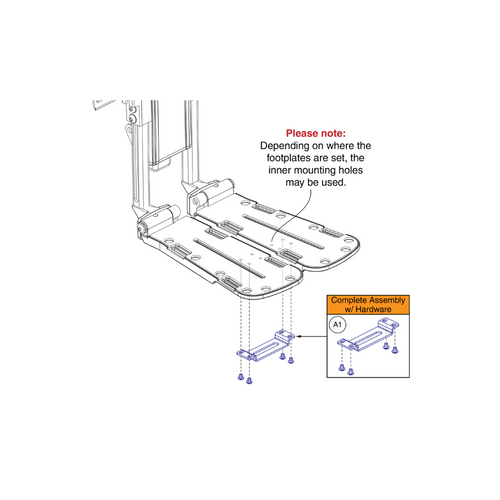 Please note:
Depending on where the footplates are set, the inner mounting holes may be used.

Complete Assembly w/ Hardware

A1