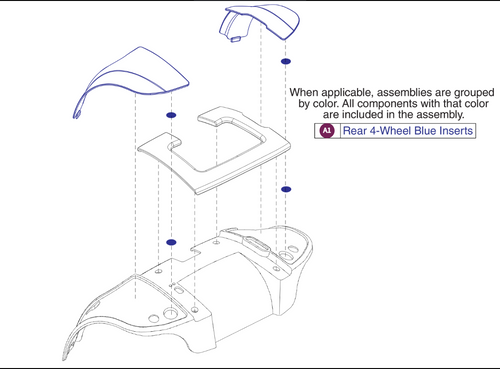 When applicable, assemblies are grouped by color. All components with that color are included in the assembly.

A1 Rear 4-Wheel Blue Inserts