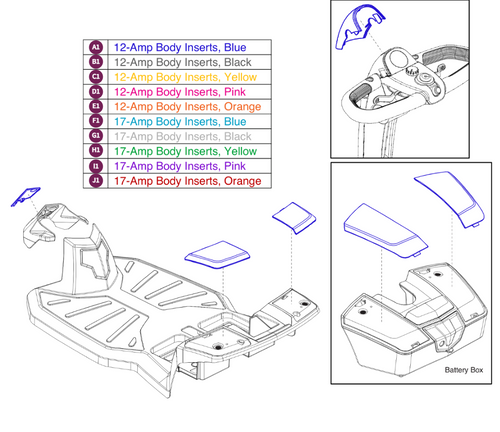 | A1 | 12-Amp Body Inserts, Blue |
|---|---|
| B1 | 12-Amp Body Inserts, Black |
| C1 | 12-Amp Body Inserts, Yellow |
| D1 | 12-Amp Body Inserts, Pink |
| E1 | 12-Amp Body Inserts, Orange |
| F1 | 17-Amp Body Inserts, Blue |
| G1 | 17-Amp Body Inserts, Black |
| H1 | 17-Amp Body Inserts, Yellow |
| I1 | 17-Amp Body Inserts, Pink |
| J1 | 17-Amp Body Inserts, Orange |

Battery Box