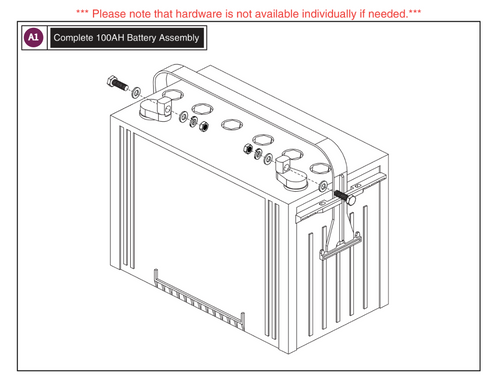 *** Please note that hardware is not available individually if needed.***

A1 Complete 100AH Battery Assembly