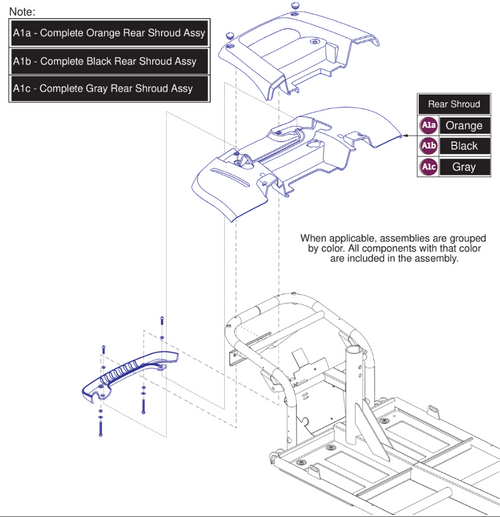 Note:

A1a - Complete Orange Rear Shroud Assy

A1b - Complete Black Rear Shroud Assy

A1c - Complete Gray Rear Shroud Assy

| Rear Shroud | |
|---|---|
| A1a | Orange |
| A1b | Black |
| A1c | Gray |

When applicable, assemblies are grouped by color. All components with that color are included in the assembly.