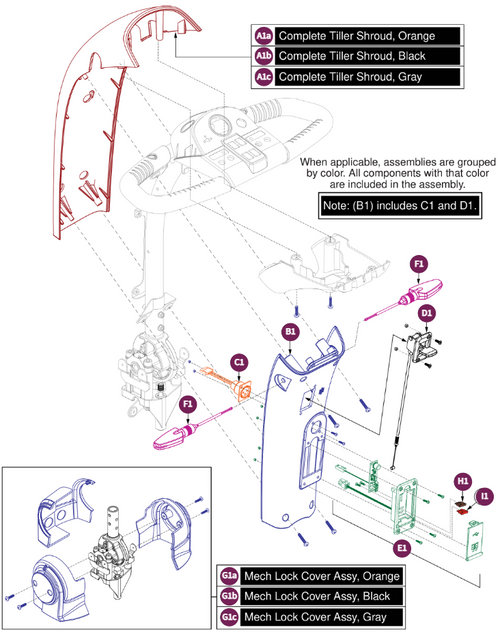 A1a Complete Tiller Shroud, Orange
A1b Complete Tiller Shroud, Black
A1c Complete Tiller Shroud, Gray

When applicable, assemblies are grouped by color. All components with that color are included in the assembly.

Note: (B1) includes C1 and D1.

F1

D1

B1

C1

F1

H1

I1

E1

G1a Mech Lock Cover Assy, Orange
G1b Mech Lock Cover Assy, Black
G1c Mech Lock Cover Assy, Gray