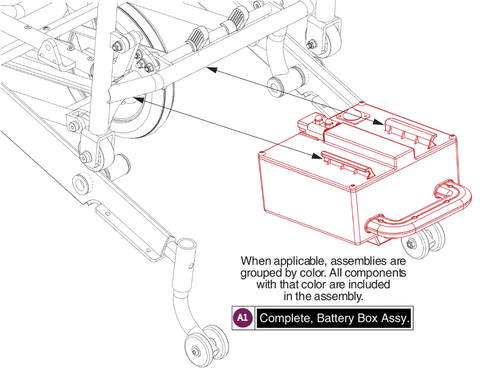 When applicable, assemblies are grouped by color. All components with that color are included in the assembly.

A1 Complete, Battery Box Assy.