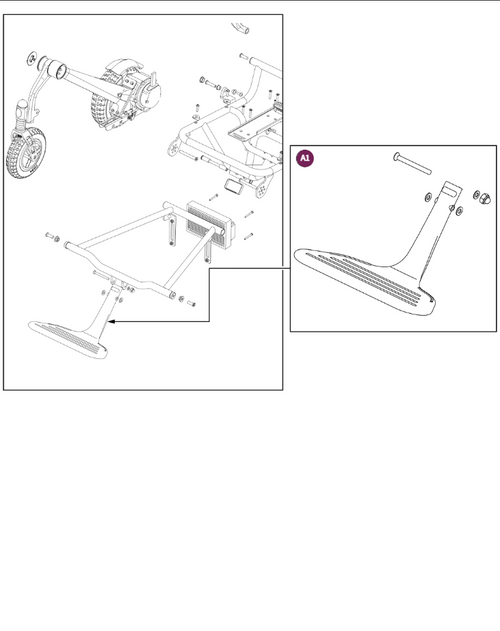 A1