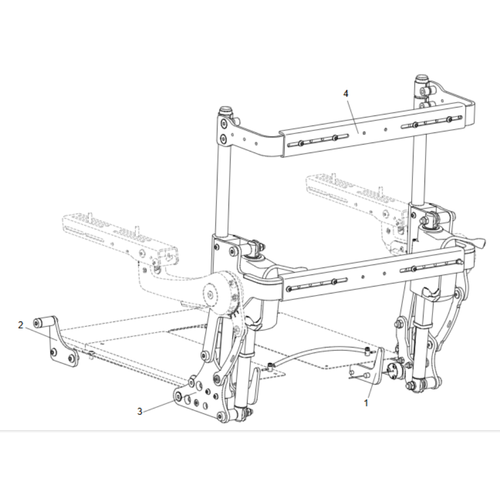 4
2
3
1