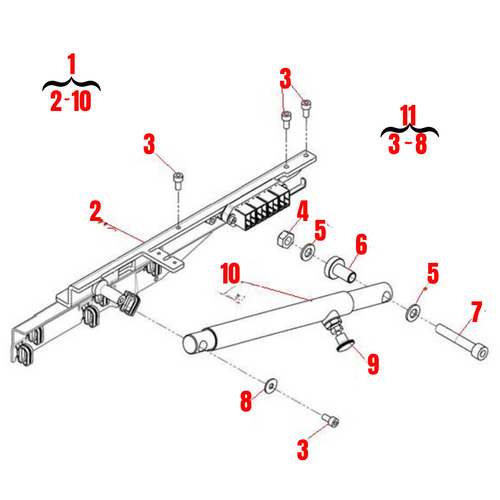 1
2-10
3
11
3 - 8
3
2
4
5
6
10
5
7
9
8
3