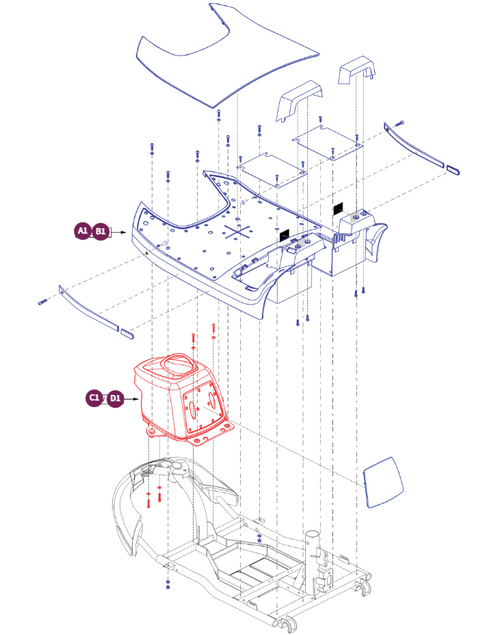 A1 B1
C1 D1