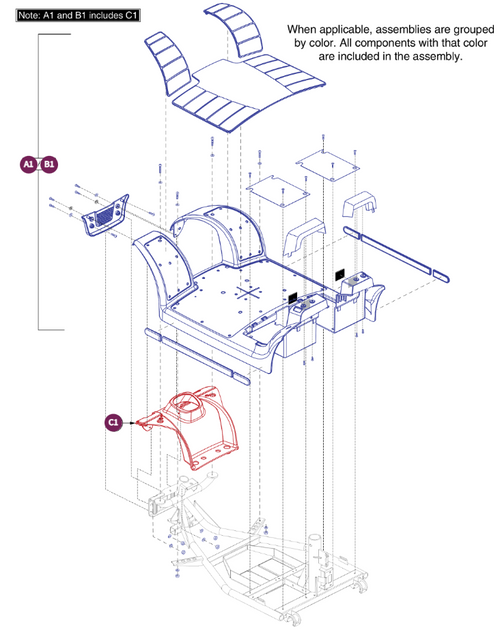 Note: A1 and B1 includes C1

When applicable, assemblies are grouped by color. All components with that color are included in the assembly.

A1 B1

C1