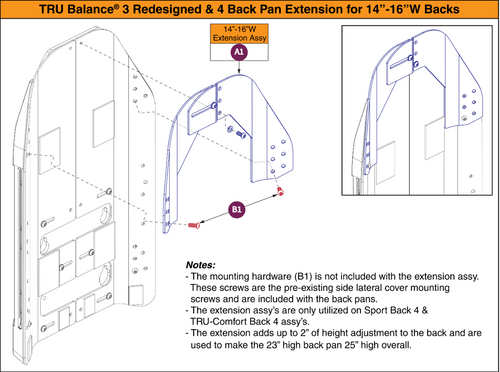 TRU Balance® 3 Redesigned & 4 Back Pan Extension for 14"-16"W Backs

14"-16"W Extension Assy

A1

B1

Notes:
- The mounting hardware (B1) is not included with the extension assy. These screws are the pre-existing side lateral cover mounting screws and are included with the back pans.
- The extension assy's are only utilized on Sport Back 4 & TRU-Comfort Back 4 assy's.
- The extension adds up to 2" of height adjustment to the back and are used to make the 23" high back pan 25" high overall.