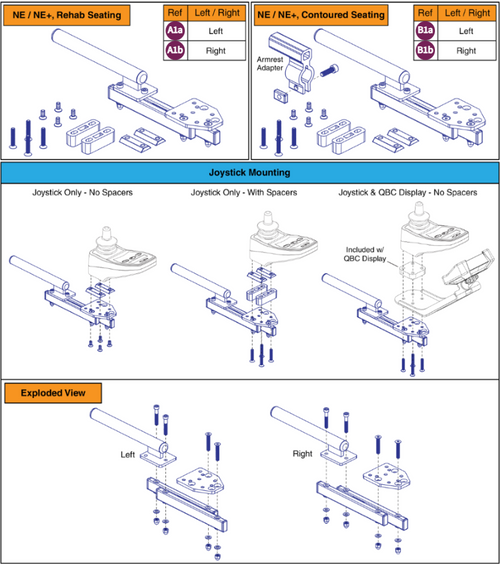 NE / NE+, Rehab Seating

| Ref | Left / Right |
|---|---|
| A1a | Left |
| A1b | Right |

NE / NE+, Contoured Seating

| Ref | Left / Right |
|---|---|
| B1a | Left |
| B1b | Right |

Armrest Adapter

Joystick Mounting

Joystick Only - No Spacers

Joystick Only - With Spacers

Joystick & QBC Display - No Spacers

Included w/ QBC Display

Exploded View

Left

Right